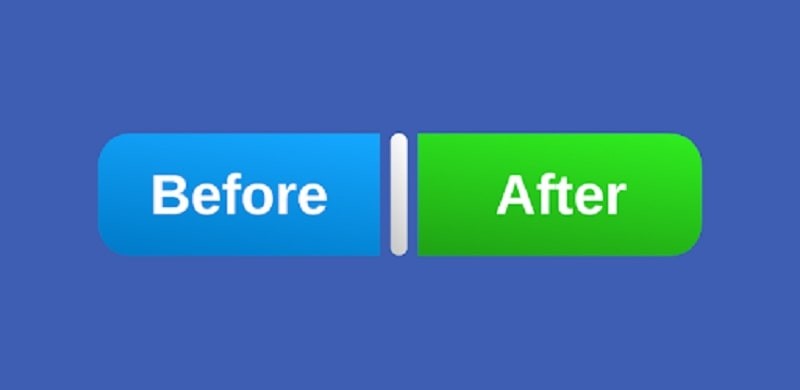 Before
After